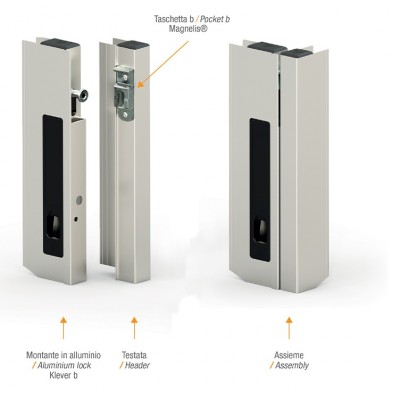 Taschetta b / Pocket b
Magnelis®

Montante in alluminio / Aluminium lock Klever b

Testata / Header

Assieme / Assembly